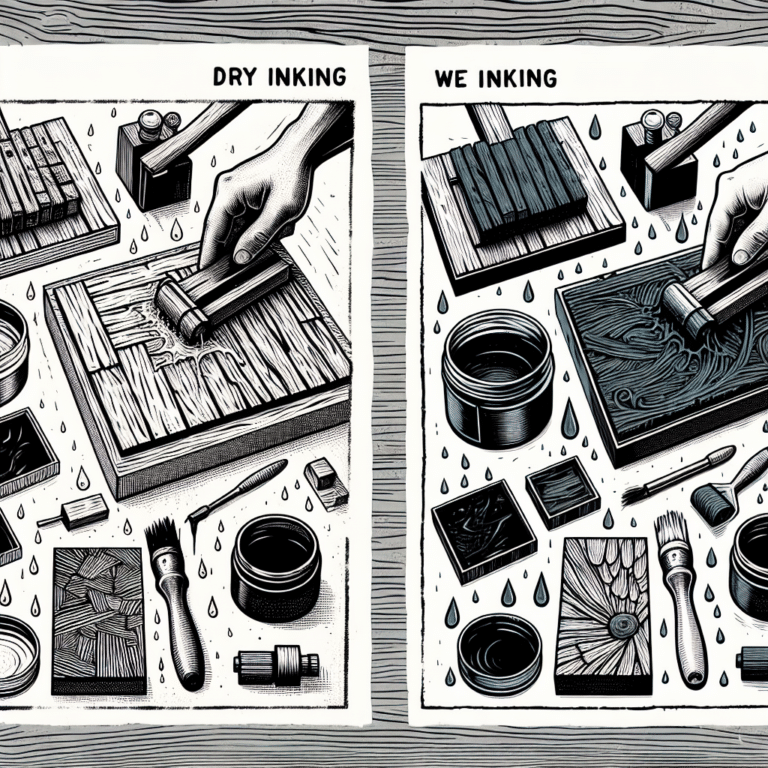 DRY INKING

WE INKING